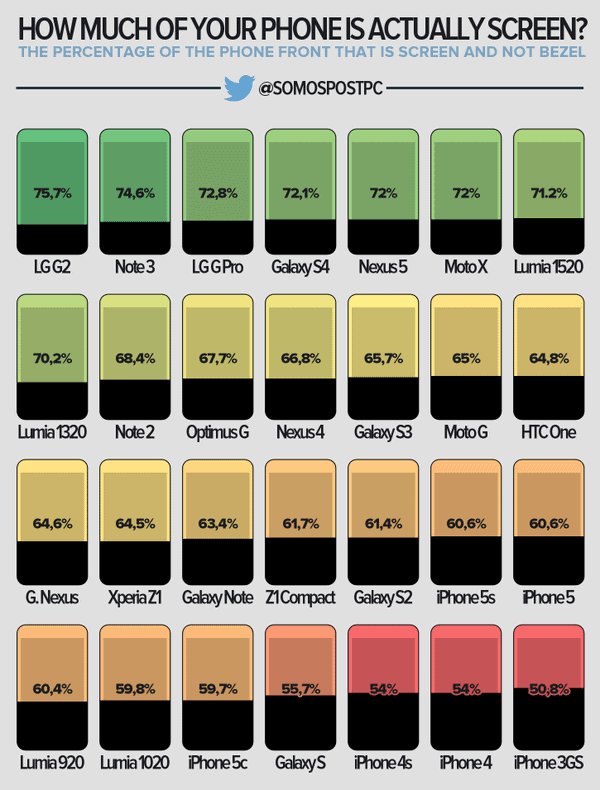 HOW MUCH OF YOUR PHONE IS ACTUALLY SCREEN?
THE PERCENTAGE OF THE PHONE FRONT THAT IS SCREEN AND NOT BEZEL

@SOMOSPOSTPC

75,7%
LG G2

74,6%
Note 3

72,8%
LG G Pro

72,1%
Galaxy S4

72%
Nexus 5

72%
Moto X

71.2%
Lumia 1520

70,2%
Lumia 1320

68,4%
Note 2

67,7%
Optimus G

66,8%
Nexus 4

65,7%
Galaxy S3

65%
Moto G

64,8%
HTC One

64,6%
G. Nexus

64,5%
Xperia Z1

63,4%
Galaxy Note

61,7%
Z1 Compact

61,4%
Galaxy S2

60,6%
iPhone 5s

60,6%
iPhone 5

60,4%
Lumia 920

59,8%
Lumia 1020

59,7%
iPhone 5c

55,7%
Galaxy S

54%
iPhone 4s

54%
iPhone 4

50,8%
iPhone 3GS