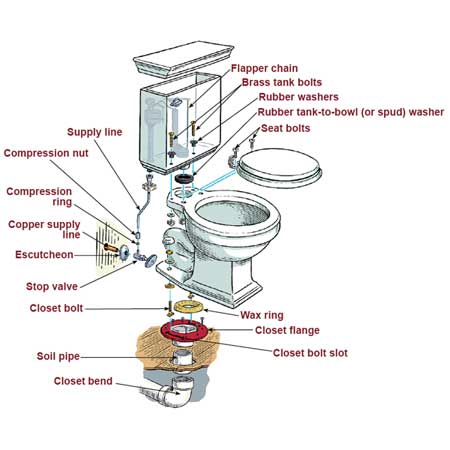 Flapper chain
Brass tank bolts
Rubber washers
Rubber tank-to-bowl (or spud) washer
Seat bolts
Supply line
Compression nut
Compression ring
Copper supply line
Escutcheon
Stop valve
Closet bolt
Wax ring
Closet flange
Closet bolt slot
Soil pipe
Closet bend