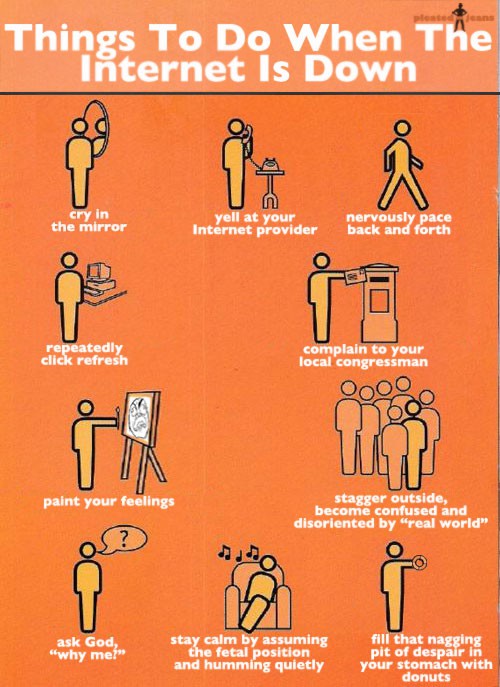 pleated jeans

Things To Do When The Internet Is Down

cry in the mirror

yell at your Internet provider

nervously pace back and forth

repeatedly click refresh

complain to your local congressman

paint your feelings

stagger outside, become confused and disoriented by "real world"

?

ask God, "why me?"

stay calm by assuming the fetal position and humming quietly

fill that nagging pit of despair in your stomach with donuts