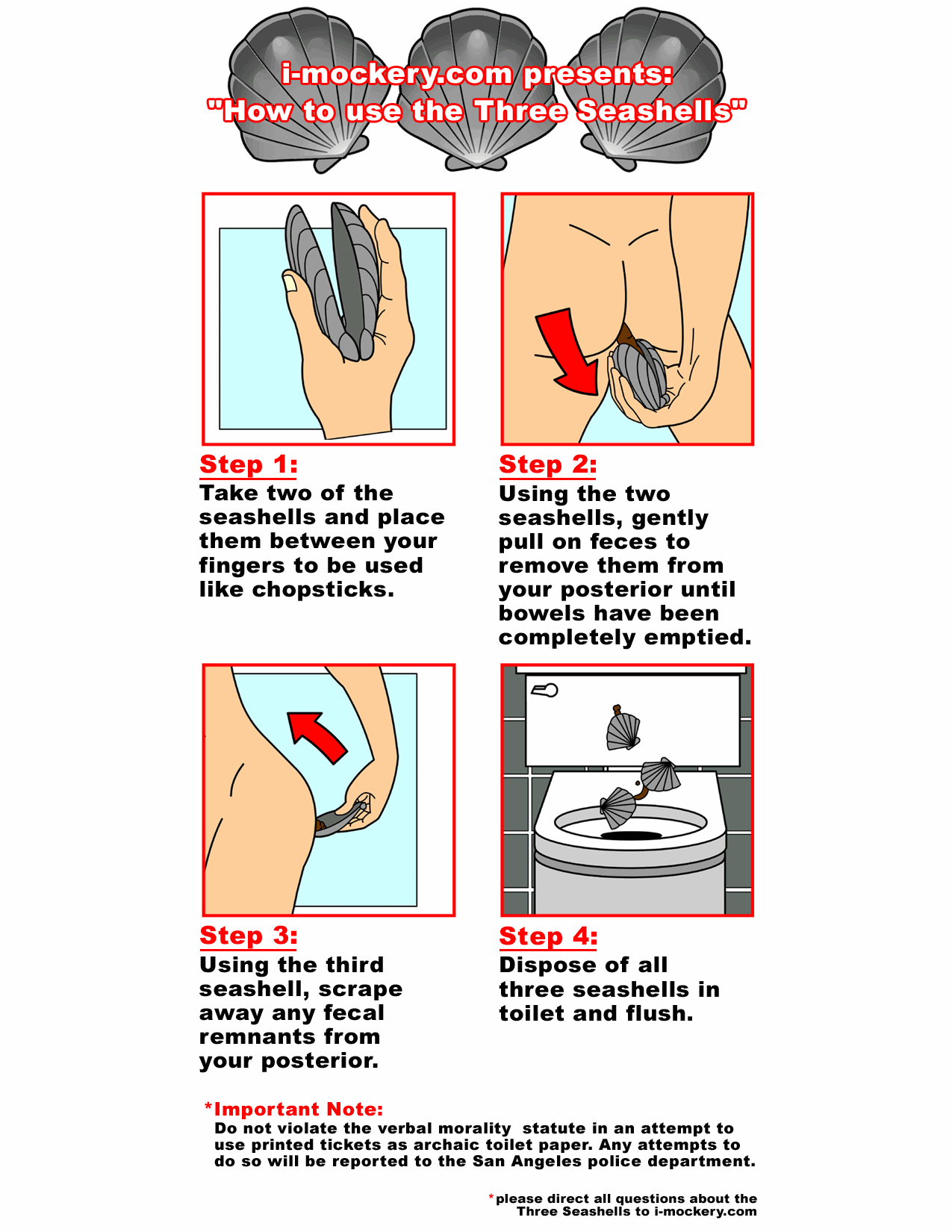 i-mockery.com presents:
"How to use the Three Seashells"

Step 1:
Take two of the seashells and place them between your fingers to be used like chopsticks.

Step 2:
Using the two seashells, gently pull on feces to remove them from your posterior until bowels have been completely emptied.

Step 3:
Using the third seashell, scrape away any fecal remnants from your posterior.

Step 4:
Dispose of all three seashells in toilet and flush.

*Important Note:
Do not violate the verbal morality statute in an attempt to use printed tickets as archaic toilet paper. Any attempts to do so will be reported to the San Angeles police department.

*please direct all questions about the Three Seashells to i-mockery.com